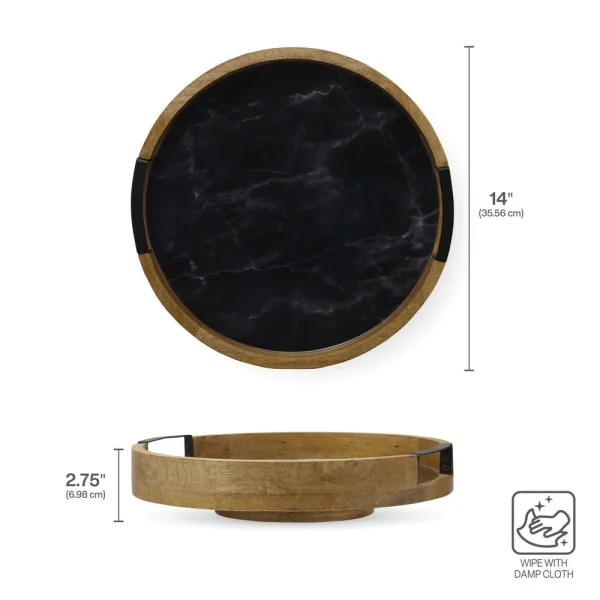 14"
(35.56 cm)

2.75"
(6.98 cm)

WIPE WITH
DAMP CLOTH